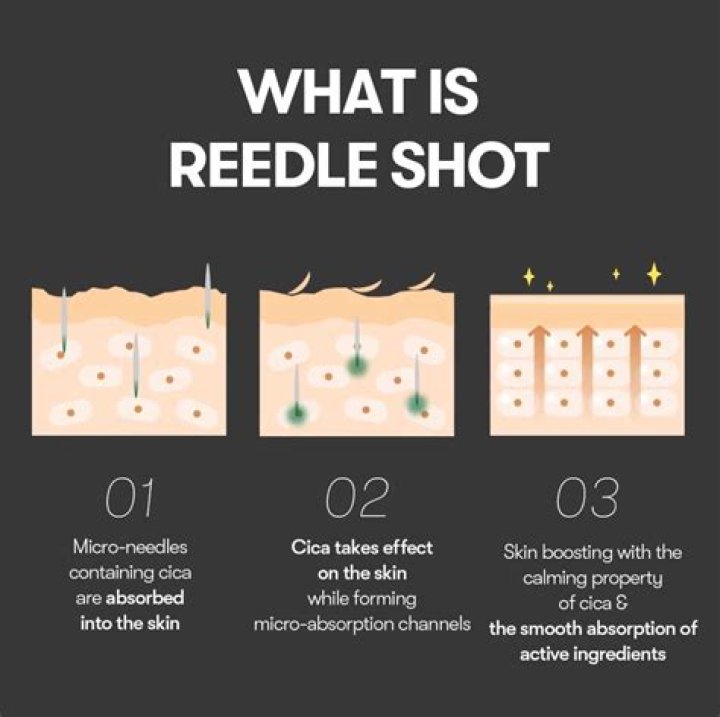 WHAT IS
REEDLE SHOT

01

Micro-needles containing cica are absorbed into the skin

02

Cica takes effect on the skin while forming micro-absorption channels

03

Skin boosting with the calming property of cica & the smooth absorption of active ingredients