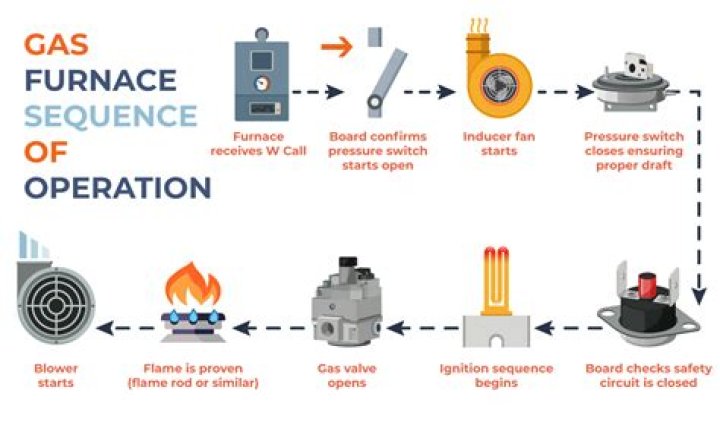 GAS FURNACE SEQUENCE OF OPERATION

Furnace receives W Call

Board confirms pressure switch starts open

Inducer fan starts

Pressure switch closes ensuring proper draft

Board checks safety circuit is closed

Ignition sequence begins

Gas valve opens

Flame is proven (flame rod or similar)

Blower starts