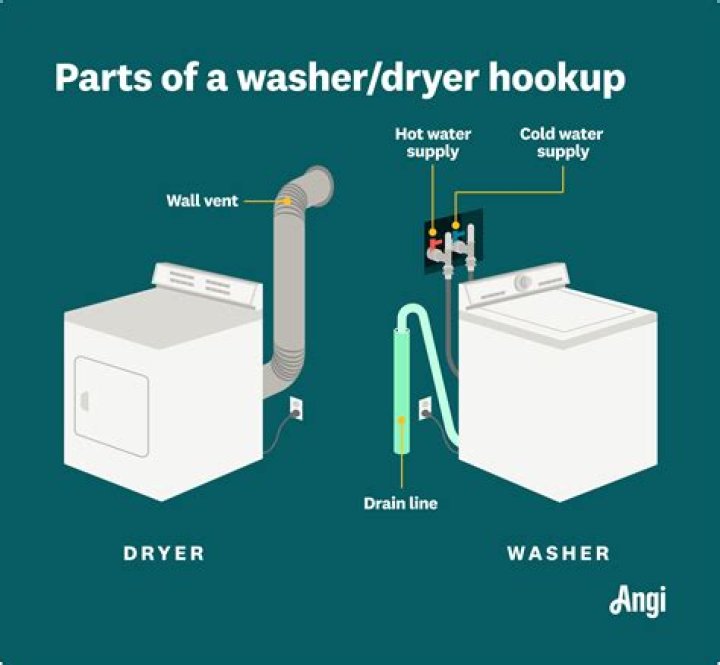 Parts of a washer/dryer hookup

Hot water supply

Cold water supply

Wall vent

Drain line

DRYER

WASHER

Angi