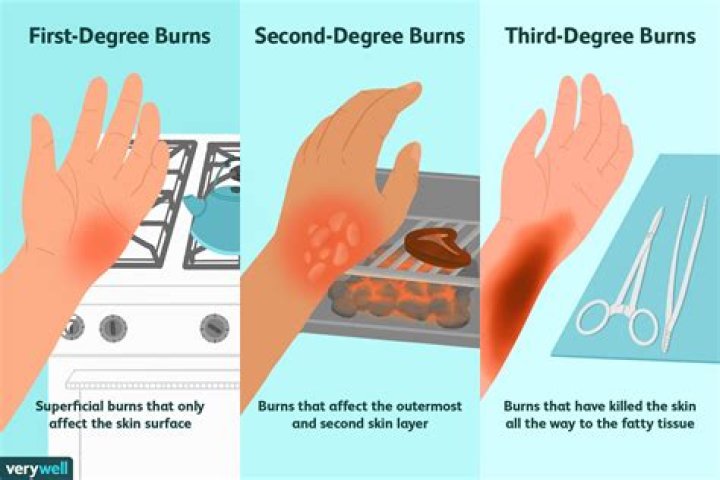 First-Degree Burns

Superficial burns that only affect the skin surface

Second-Degree Burns

Burns that affect the outermost and second skin layer

Third-Degree Burns

Burns that have killed the skin all the way to the fatty tissue

verywell