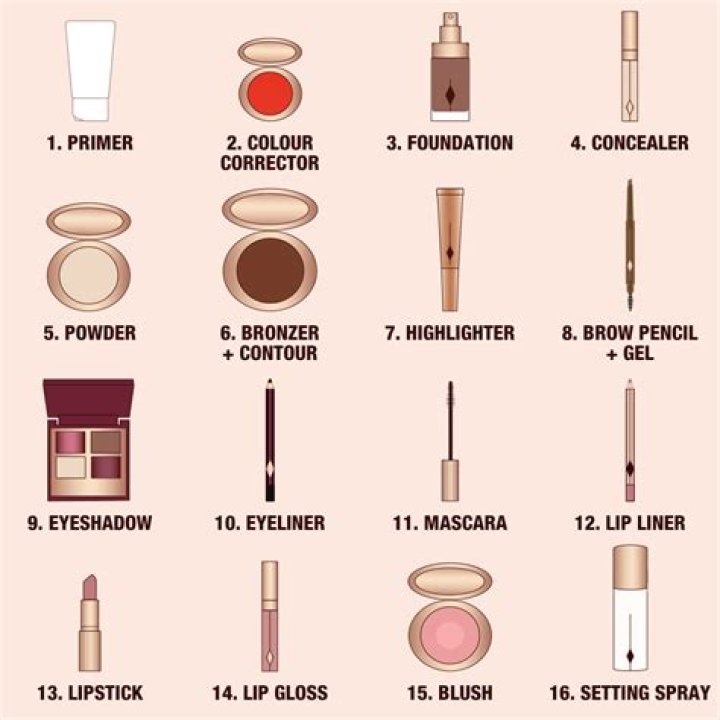 1. PRIMER

2. COLOUR CORRECTOR

3. FOUNDATION

4. CONCEALER

5. POWDER

6. BRONZER + CONTOUR

7. HIGHLIGHTER

8. BROW PENCIL + GEL

9. EYESHADOW

10. EYELINER

11. MASCARA

12. LIP LINER

13. LIPSTICK

14. LIP GLOSS

15. BLUSH

16. SETTING SPRAY